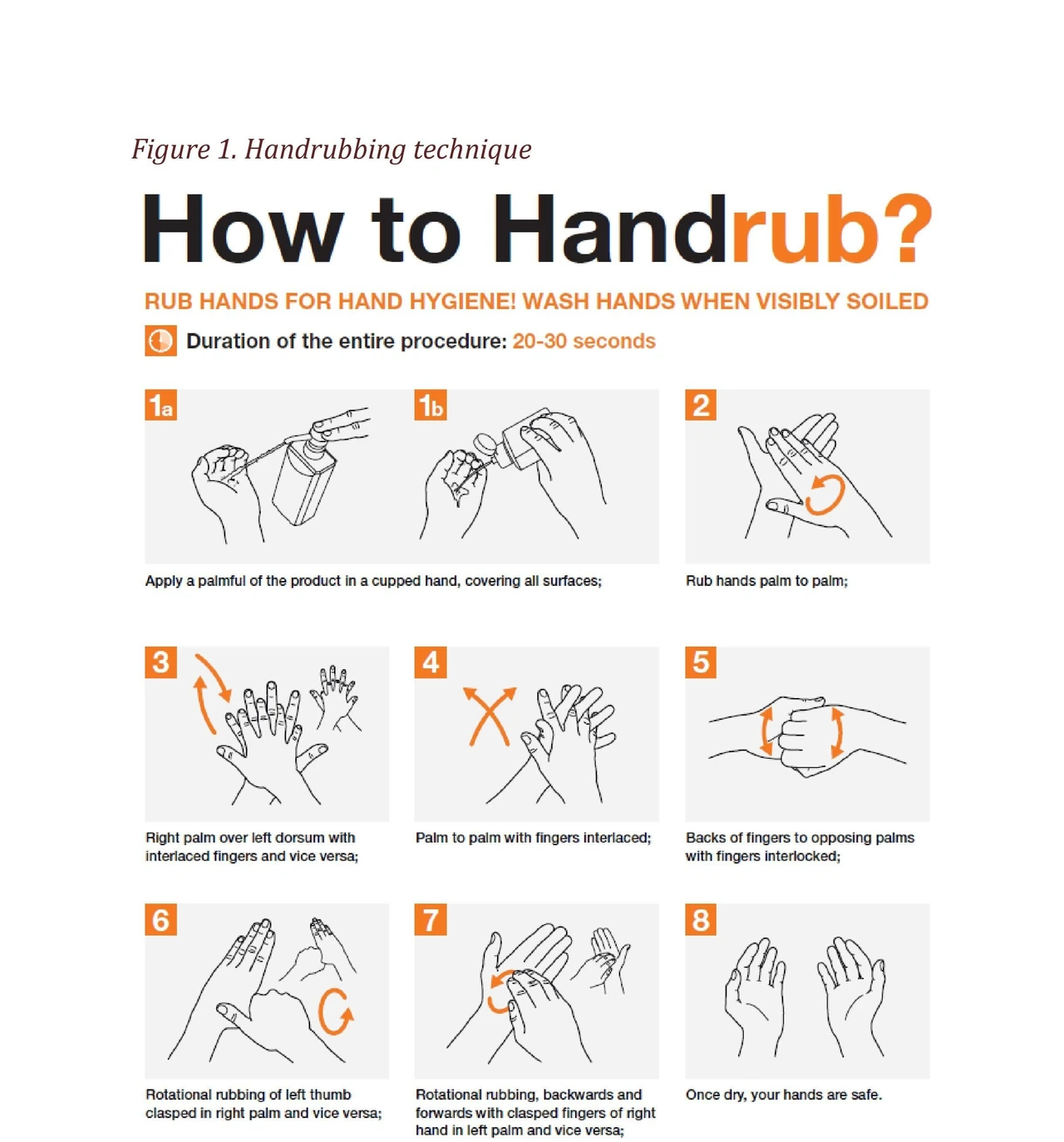 Figure 1. Handrubbing technique

How to Handrub?

RUB HANDS FOR HAND HYGIENE! WASH HANDS WHEN VISIBLY SOILED

Duration of the entire procedure: 20-30 seconds

1a

1b

Apply a palmful of the product in a cupped hand, covering all surfaces;

2

Rub hands palm to palm;

3

Right palm over left dorsum with interlaced fingers and vice versa;

4

Palm to palm with fingers interlaced;

5

Backs of fingers to opposing palms with fingers interlocked;

6

Rotational rubbing of left thumb clasped in right palm and vice versa;

7

Rotational rubbing, backwards and forwards with clasped fingers of right hand in left palm and vice versa;

8

Once dry, your hands are safe.