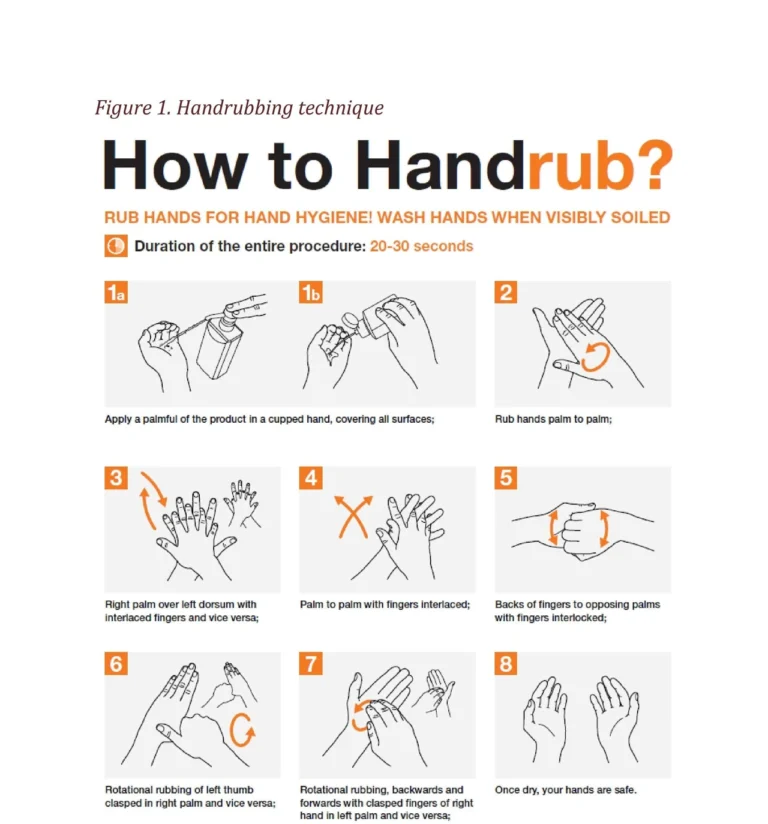 Figure 1. Handrubbing technique

How to Handrub?

RUB HANDS FOR HAND HYGIENE! WASH HANDS WHEN VISIBLY SOILED

Duration of the entire procedure: 20-30 seconds

1a

1b

Apply a palmful of the product in a cupped hand, covering all surfaces;

2

Rub hands palm to palm;

3

Right palm over left dorsum with interlaced fingers and vice versa;

4

Palm to palm with fingers interlaced;

5

Backs of fingers to opposing palms with fingers interlocked;

6

Rotational rubbing of left thumb clasped in right palm and vice versa;

7

Rotational rubbing, backwards and forwards with clasped fingers of right hand in left palm and vice versa;

8

Once dry, your hands are safe.